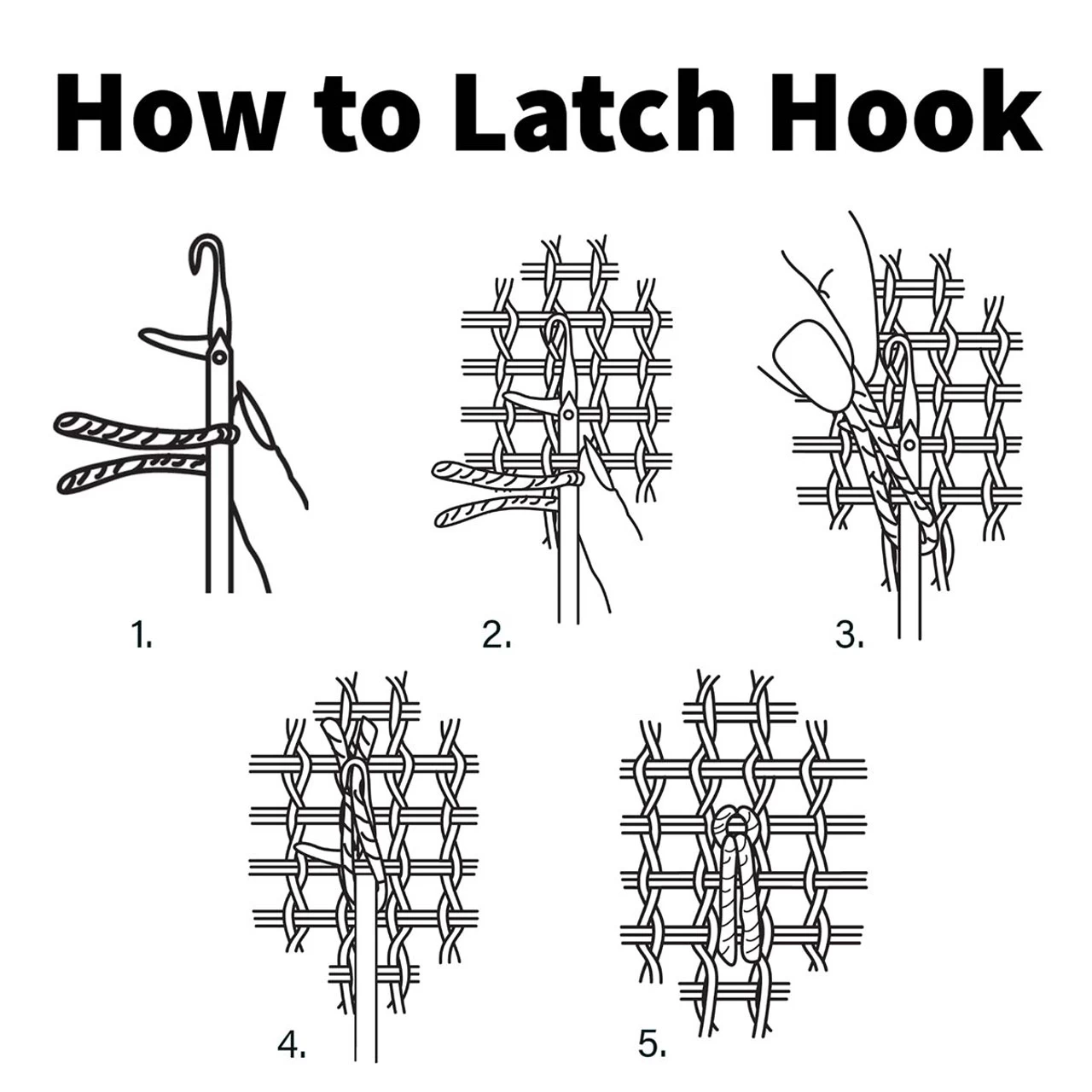 How to Latch Hook

1.

2.

3.

4.

5.